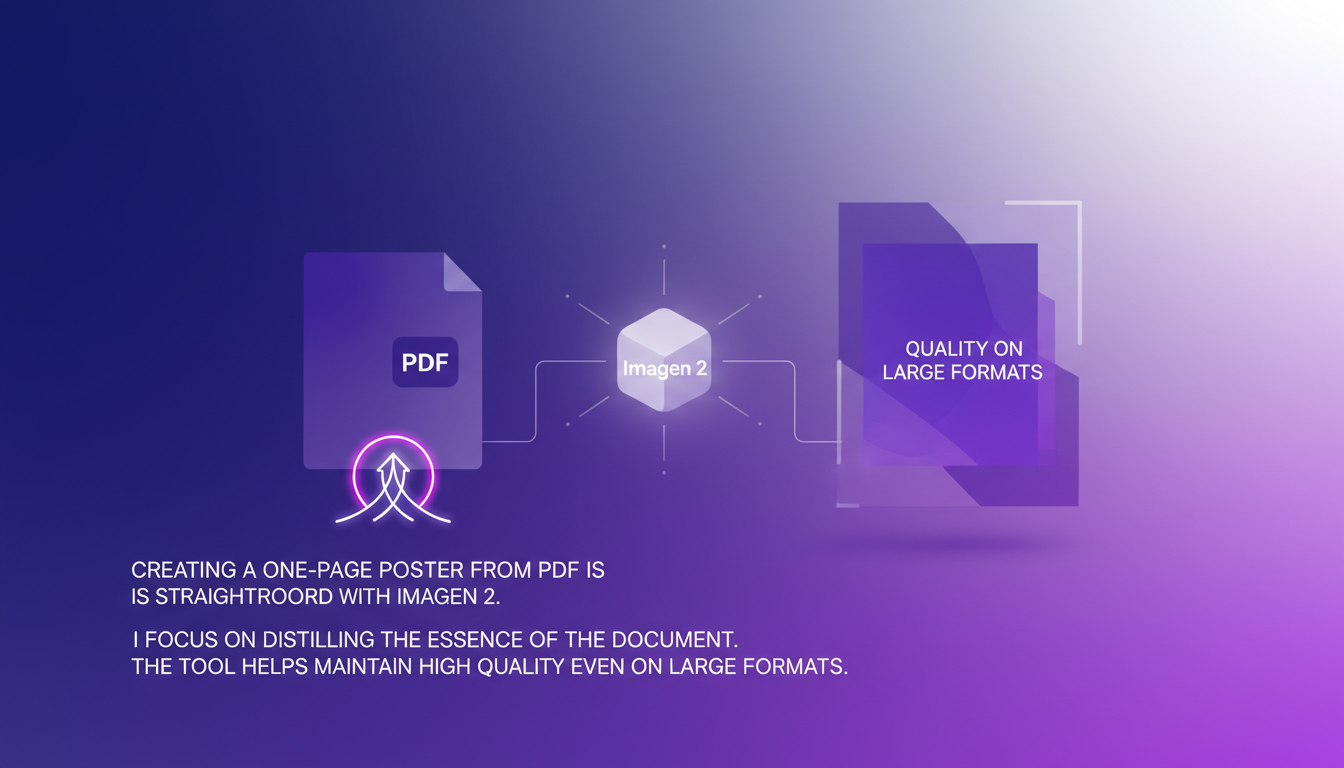 PDF

Imagen 2

QUALITY ON LARGE FORMATS

CREATING A ONE-PAGE POSTER FROM PDF IS IS STRAIGHTROORD WITH IMAGEN 2.

I FOCUS ON DISTILLING THE ESSENCE OF THE DOCUMENT. THE TOOL HELPS MAINTAIN HIGH QUALITY EVEN ON LARGE FORMATS.